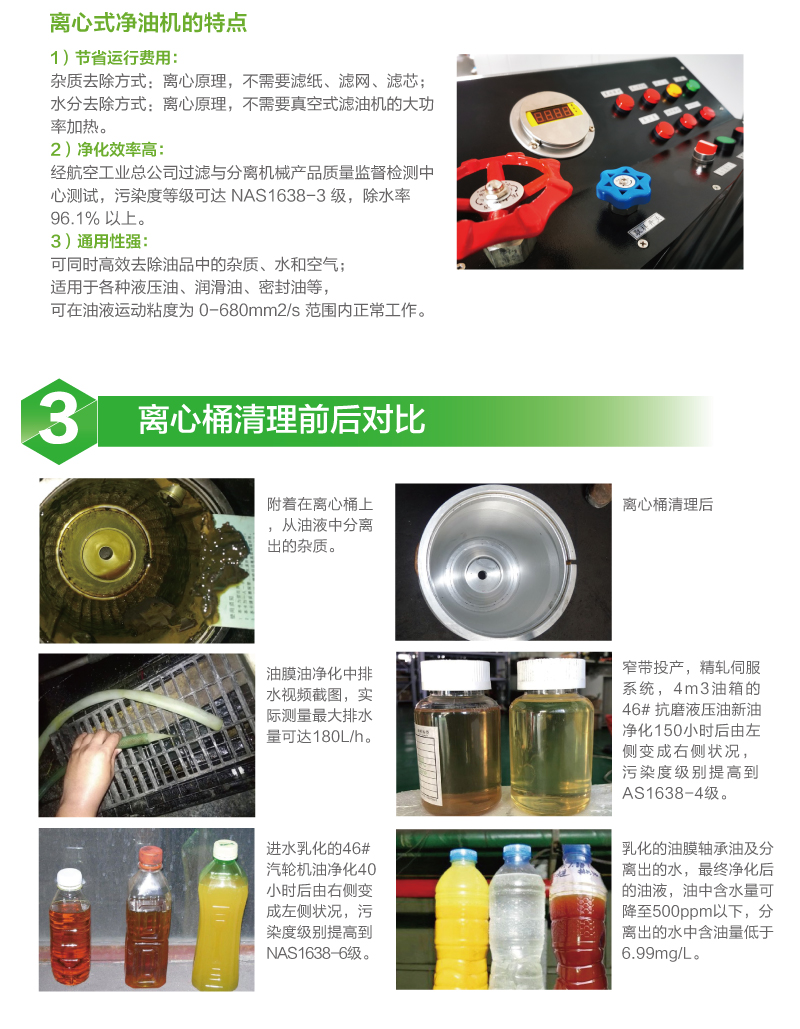 离心式净油机的特点

1）节省运行费用：
杂质去除方式：离心原理，不需要滤纸、滤网、滤芯；
水分去除方式：离心原理，不需要真空式滤油机的大功率加热。

2）净化效率高：
经航空工业总公司过滤与分离机械产品质量监督检测中心测试，污染度等级可达 NAS1638-3 级，除水率 96.1% 以上。

3）通用性强：
可同时高效去除油品中的杂质、水和空气；
适用于各种液压油、润滑油、密封油等，
可在油液运动粘度为 0-680mm2/s 范围内正常工作。

3 离心桶清理前后对比

附着在离心桶上，从油液中分离出的杂质。

离心桶清理后

油膜油净化中排水视频截图，实际测量最大排水量可达180L/h。

窄带投产，精轧伺服系统，4m3油箱的46# 抗磨液压油新油净化150小时后由左侧变成右侧状况，污染度级别提高到AS1638-4级。

进水乳化的46#汽轮机油净化40小时后由右侧变成左侧状况，污染度级别提高到NAS1638-6级。

乳化的油膜轴承油及分离出的水，最终净化后的油液，油中含水量可降至500ppm以下，分离出的水中含油量低于6.99mg/L。